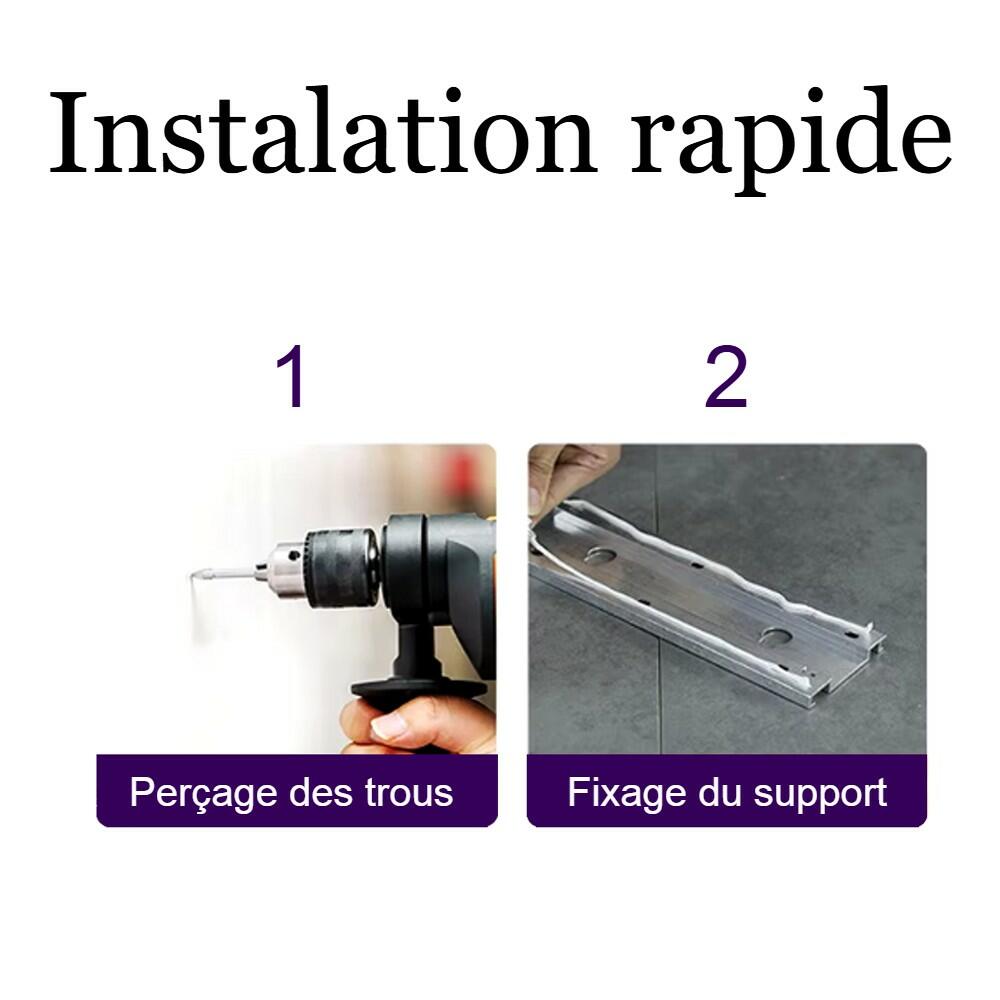 Instalation rapide

1

Perçage des trous

2

Fixage du support